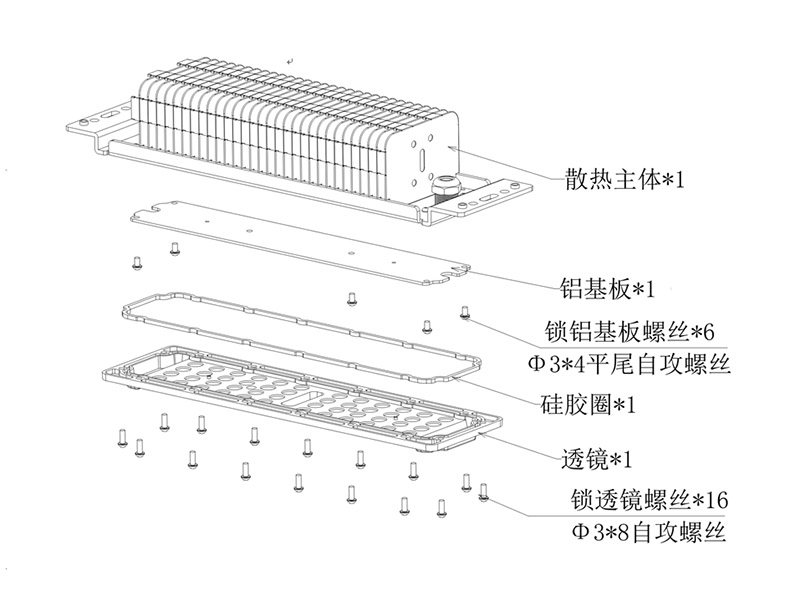 散热主体*1

铝基板*1

锁铝基板螺丝*6
Φ3*4平尾自攻螺丝

硅胶圈*1

透镜*1

锁透镜螺丝*16
Φ3*8自攻螺丝